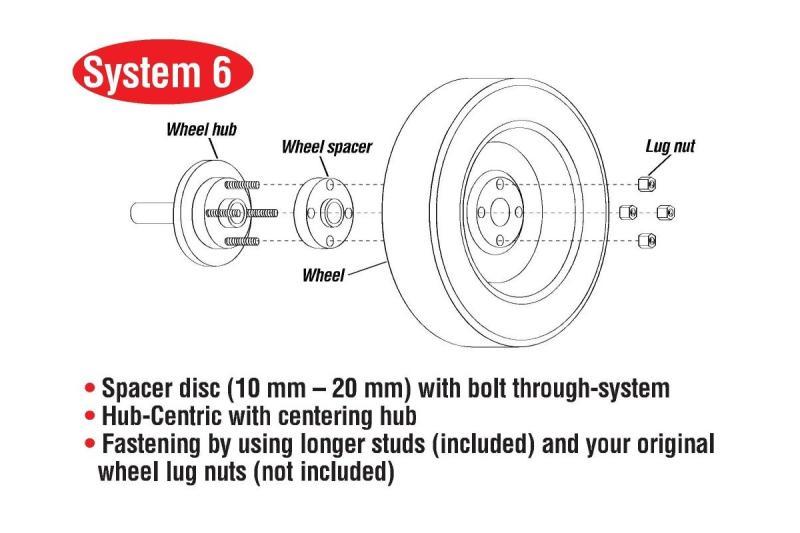 System 6

Wheel hub

Wheel spacer

Lug nut

Wheel

• Spacer disc (10 mm – 20 mm) with bolt through-system
• Hub-Centric with centering hub
• Fastening by using longer studs (included) and your original wheel lug nuts (not included)